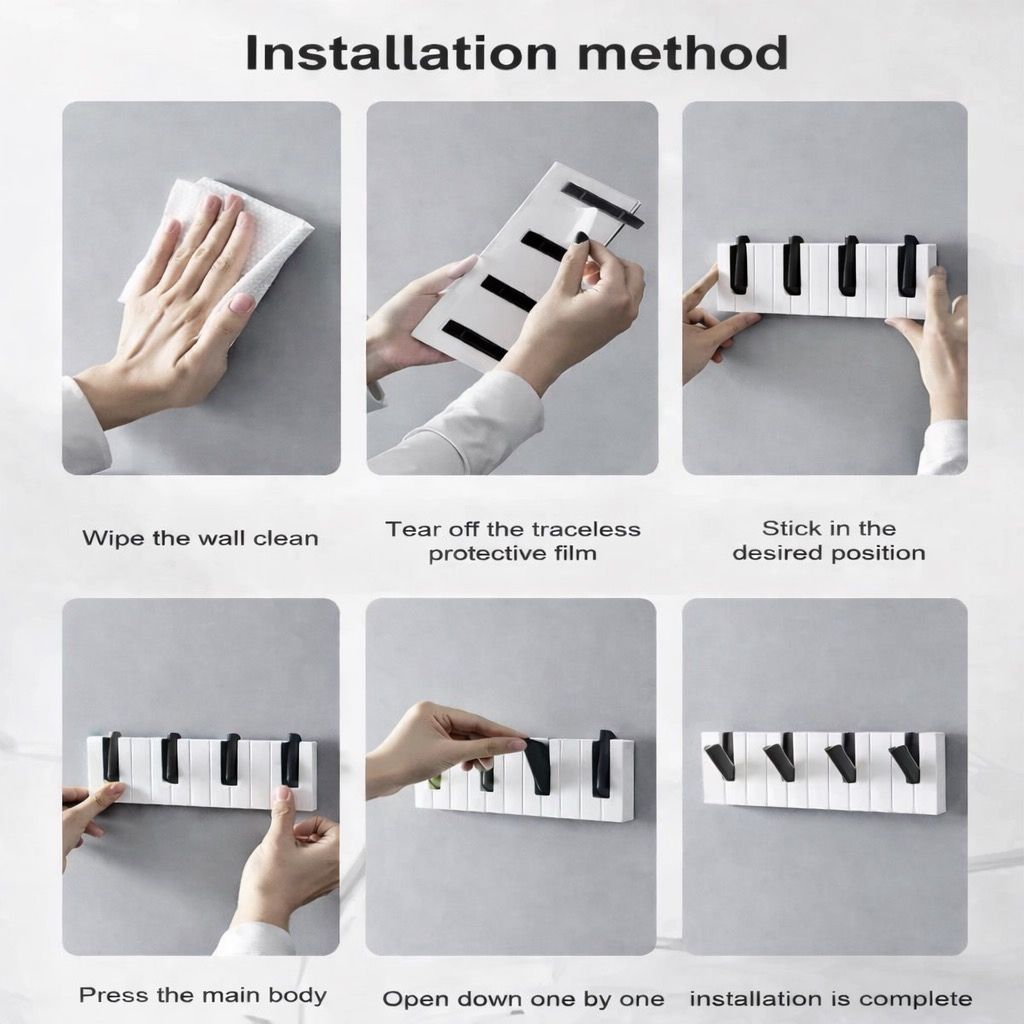 Installation method

Wipe the wall clean

Tear off the traceless protective film

Stick in the desired position

Press the main body

Open down one by one

installation is complete