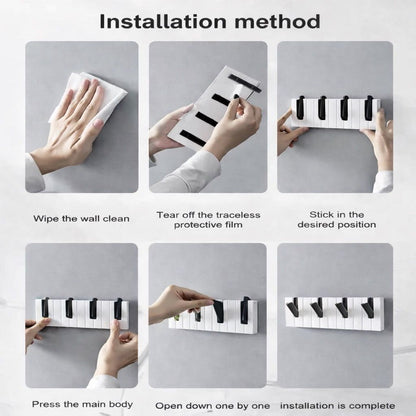 Installation method

Wipe the wall clean

Tear off the traceless protective film

Stick in the desired position

Press the main body

Open down one by one

installation is complete