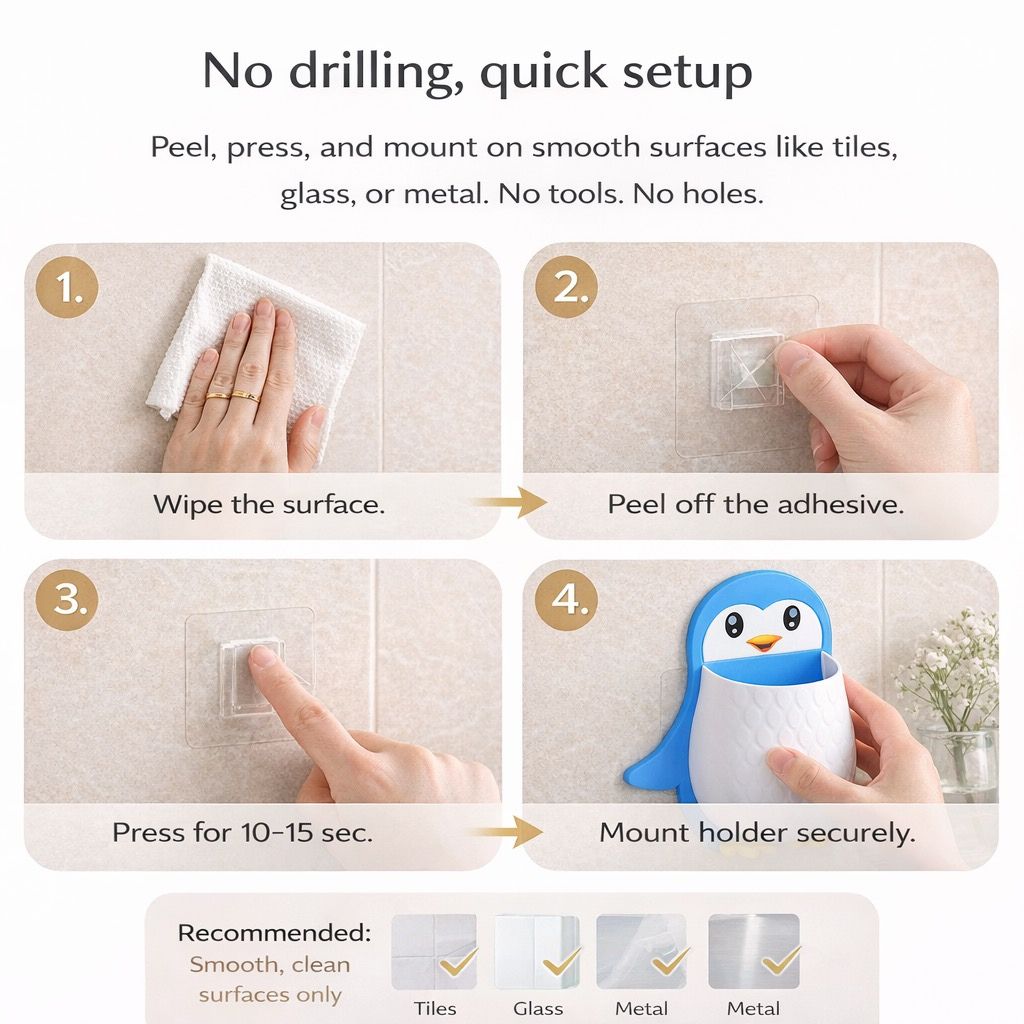 No drilling, quick setup

Peel, press, and mount on smooth surfaces like tiles, glass, or metal. No tools. No holes.

1.

Wipe the surface.

2.

Peel off the adhesive.

3.

Press for 10–15 sec.

4.

Mount holder securely.

Recommended:
Smooth, clean surfaces only

Tiles

Glass

Metal

Metal