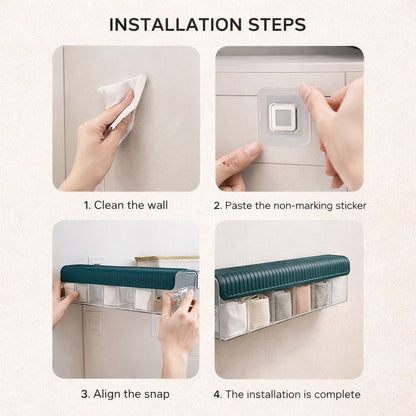 INSTALLATION STEPS

1. Clean the wall

2. Paste the non-marking sticker

3. Align the snap

4. The installation is complete